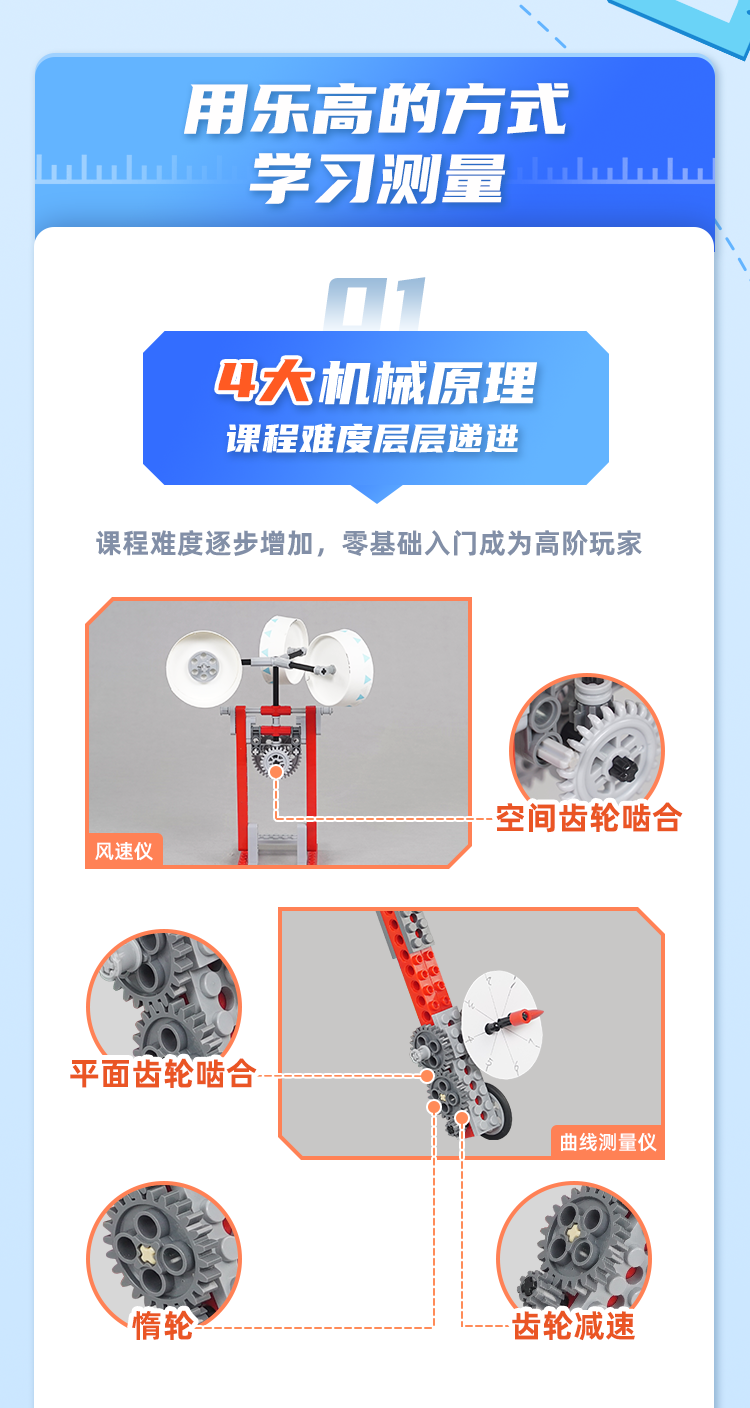 用乐高的方式
学习测量

01

4大机械原理
课程难度层层递进

课程难度逐步增加，零基础入门成为高阶玩家

风速仪

空间齿轮啮合

平面齿轮啮合

曲线测量仪

惰轮

齿轮减速