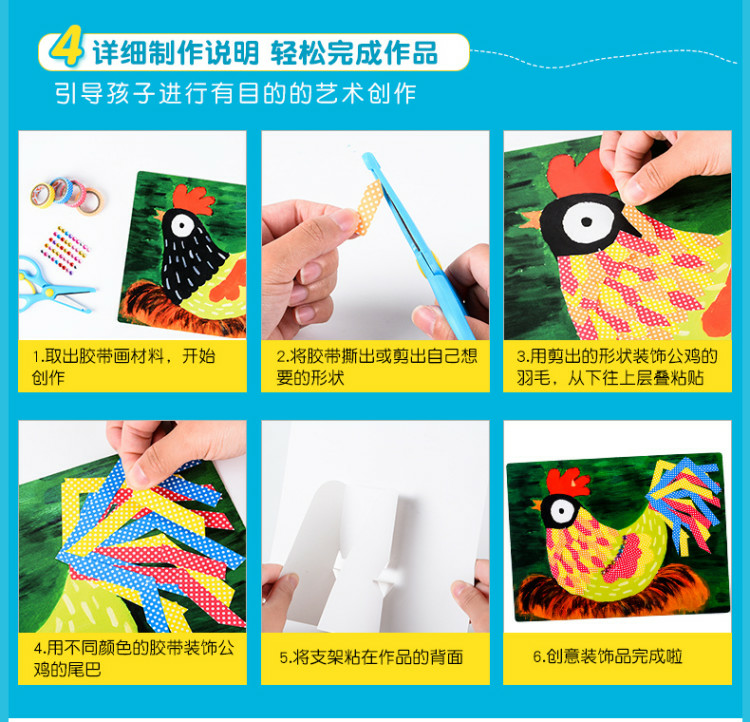 4 详细制作说明 轻松完成作品

引导孩子进行有目的的艺术创作

1.取出胶带画材料，开始创作

2.将胶带撕出或剪出自己想要的形状

3.用剪出的形状装饰公鸡的羽毛，从下往上层叠粘贴

4.用不同颜色的胶带装饰公鸡的尾巴

5.将支架粘在作品的背面

6.创意装饰品完成啦