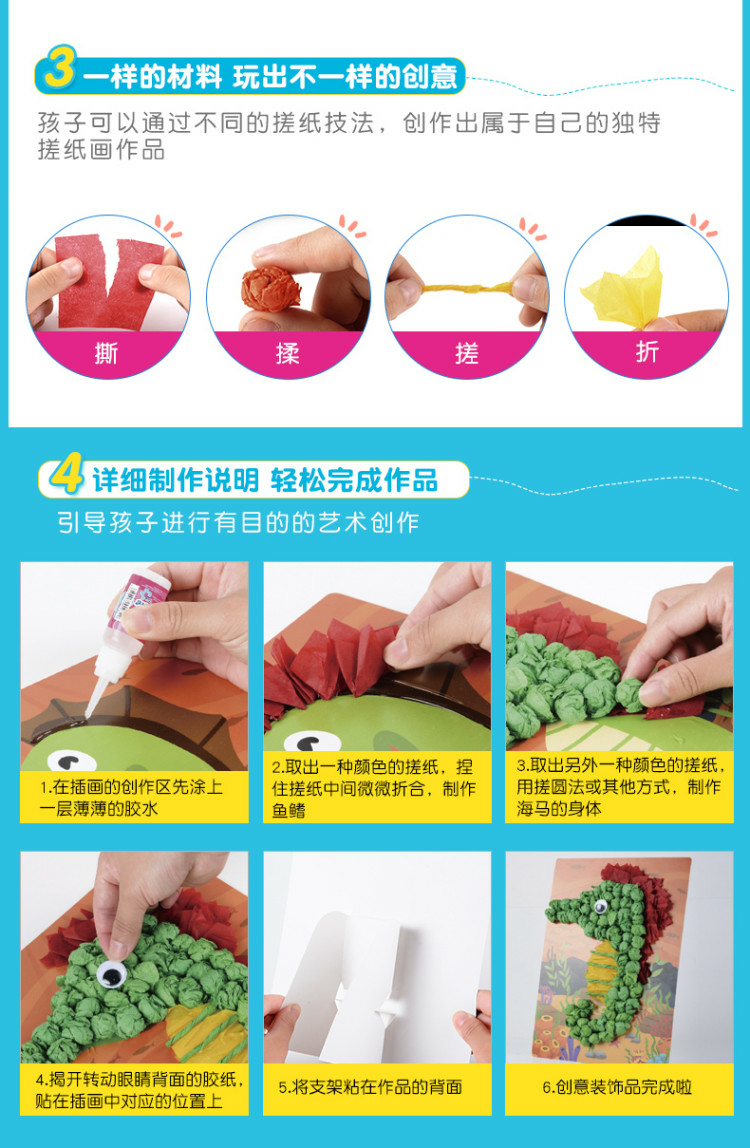 3 一样的材料 玩出不一样的创意

孩子可以通过不同的搓纸技法，创作出属于自己的独特搓纸画作品

撕

揉

搓

折

4 详细制作说明 轻松完成作品

引导孩子进行有目的的艺术创作

1.在插画的创作区先涂上一层薄薄的胶水

2.取出一种颜色的搓纸，捏住搓纸中间微微折合，制作鱼鳍

3.取出另外一种颜色的搓纸，用搓圆法或其他方式，制作海马的身体

4.揭开转动眼睛背面的胶纸，贴在插画中对应的位置上

5.将支架粘在作品的背面

6.创意装饰品完成啦