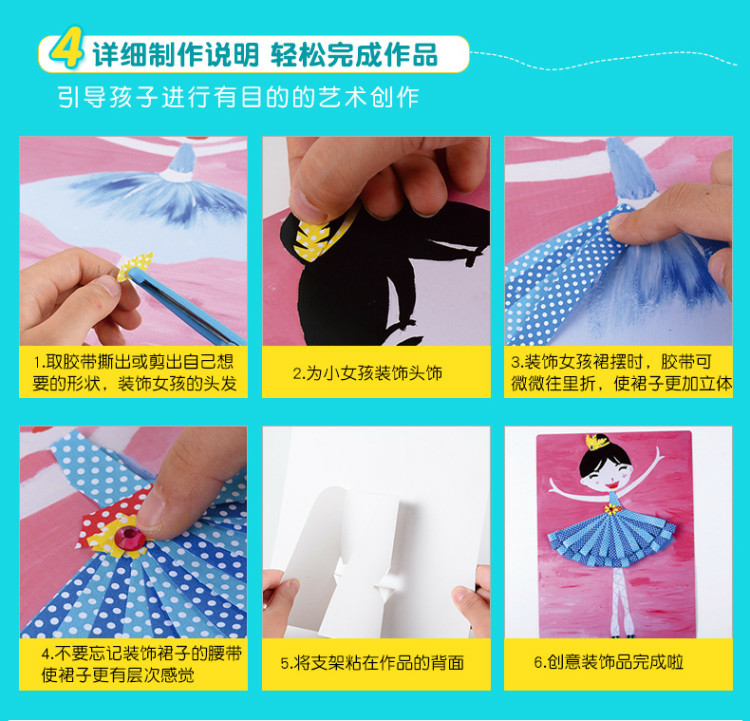 4 详细制作说明 轻松完成作品

引导孩子进行有目的的艺术创作

1.取胶带撕出或剪出自己想要的形状，装饰女孩的头发

2.为小女孩装饰头饰

3.装饰女孩裙摆时，胶带可微微往里折，使裙子更加立体

4.不要忘记装饰裙子的腰带使裙子更有层次感觉

5.将支架粘在作品的背面

6.创意装饰品完成啦